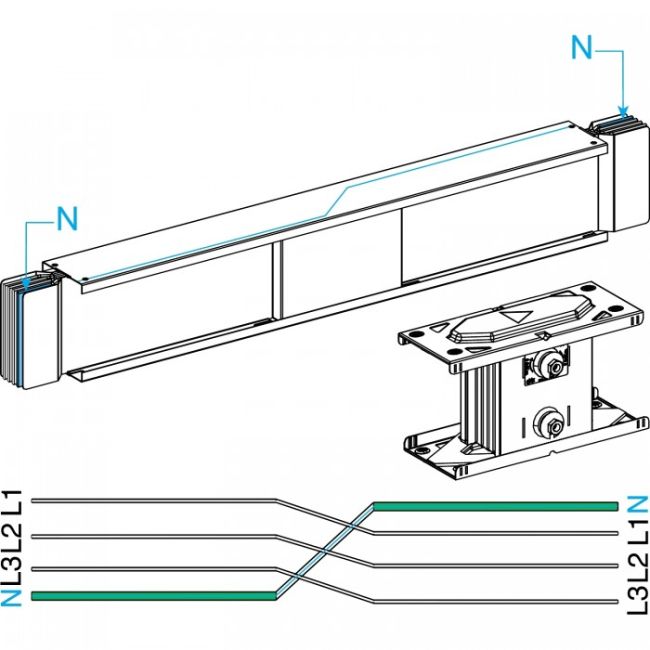 N

N

L1
L2
L3
N

N
L1
L2
L3