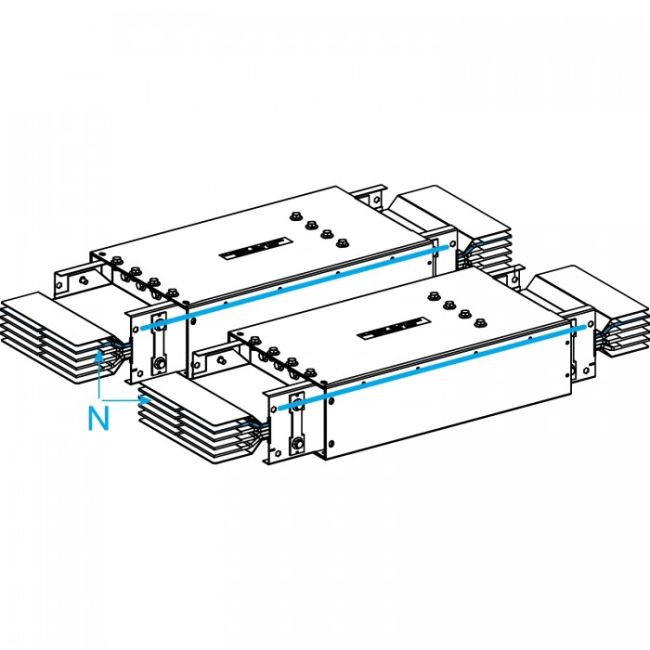 N