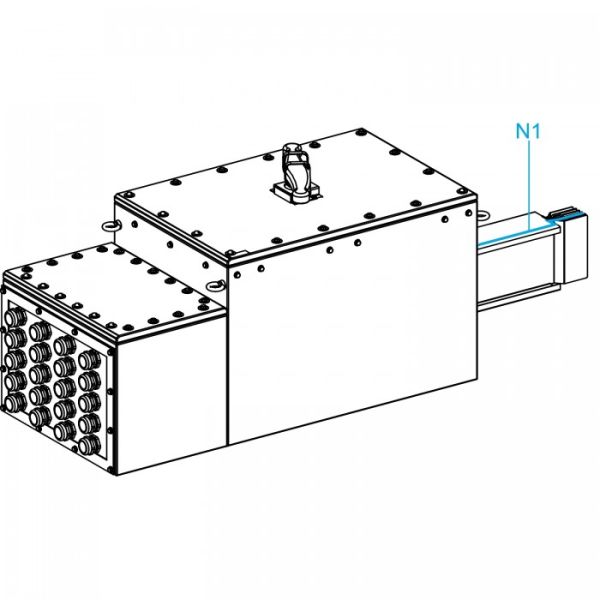 N1