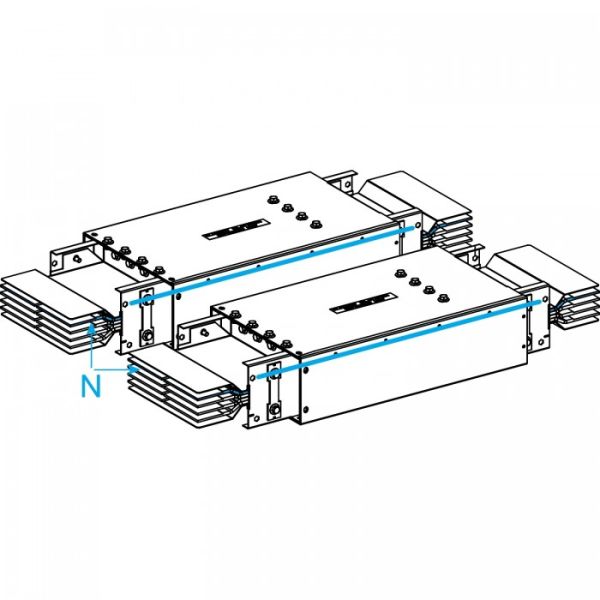 N