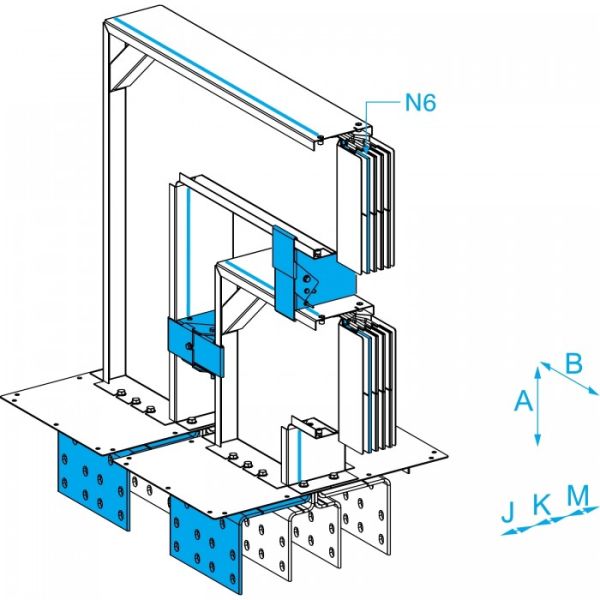 N6

B

A

J K M