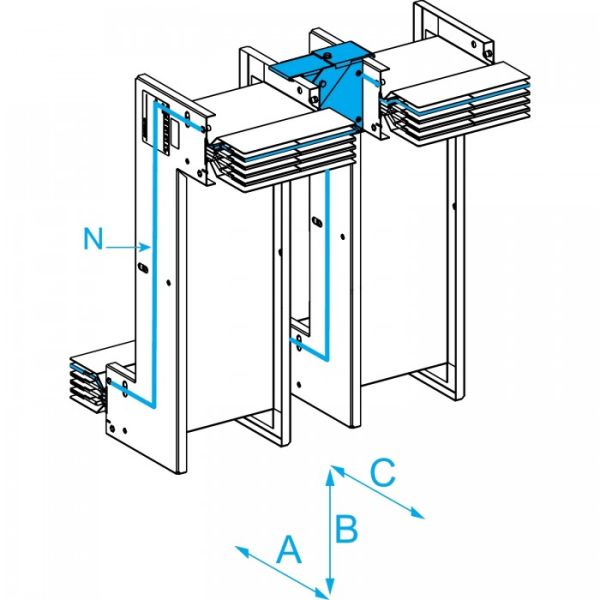 N

C

B

A